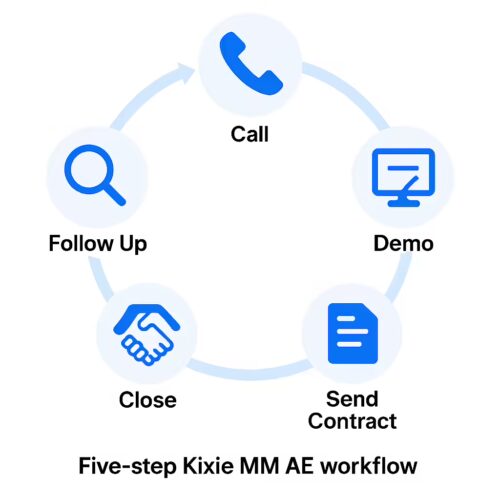 Call

Demo

Send Contract

Close

Follow Up

Five-step Kixie MM AE workflow