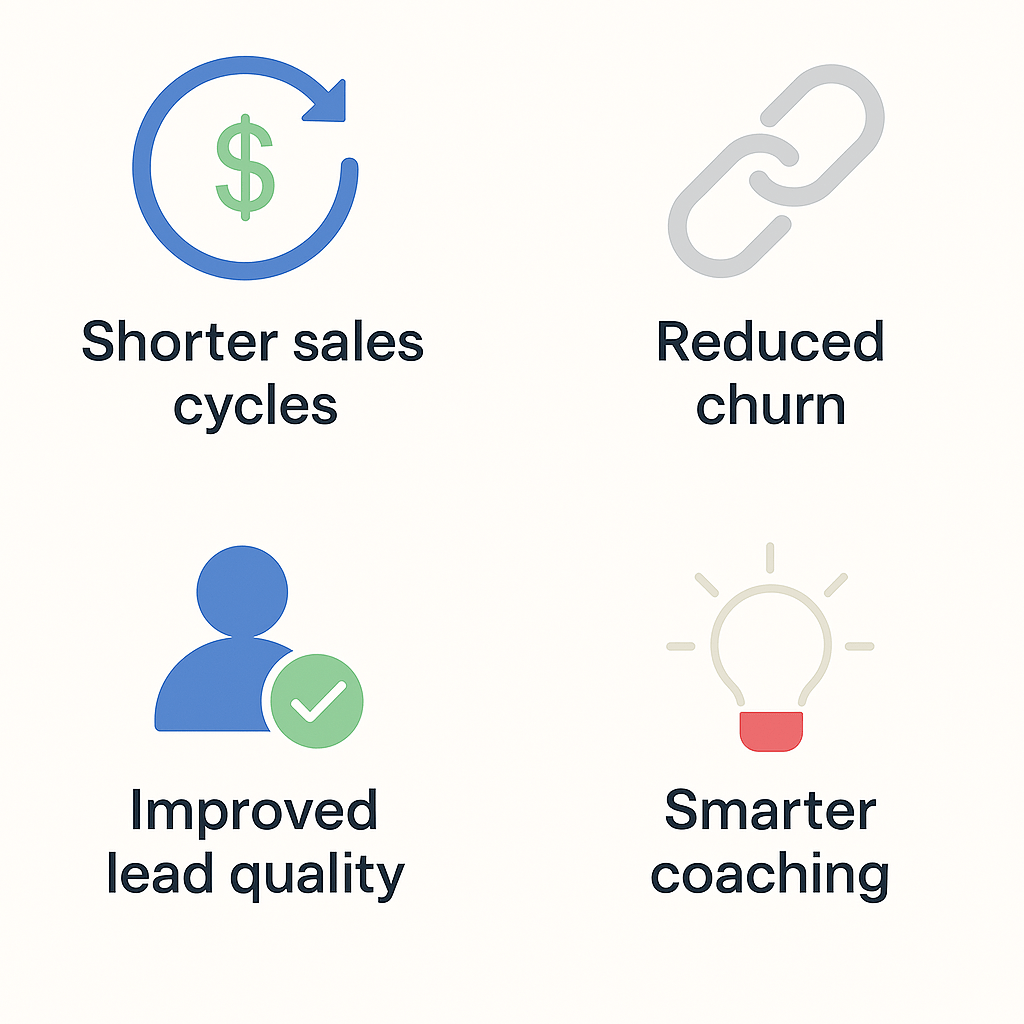 $

Shorter sales cycles

Reduced churn

Improved lead quality

Smarter coaching